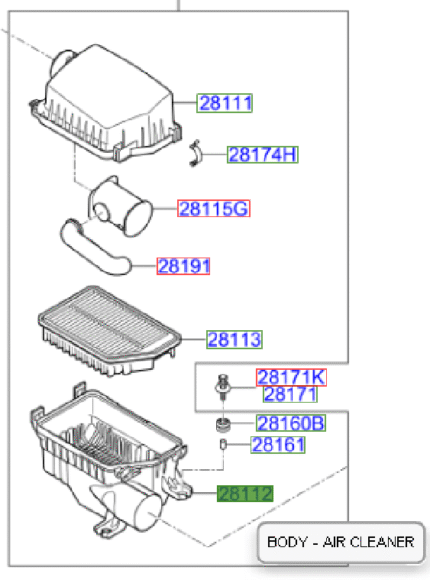 28111
28174H
28115G
28191
28113
28171K
28171
28160B
28161
28112
BODY - AIR CLEANER