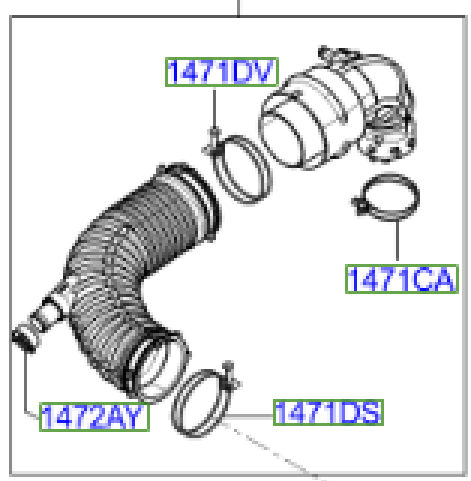 1471DV

1471CA

1472AY

1471DS