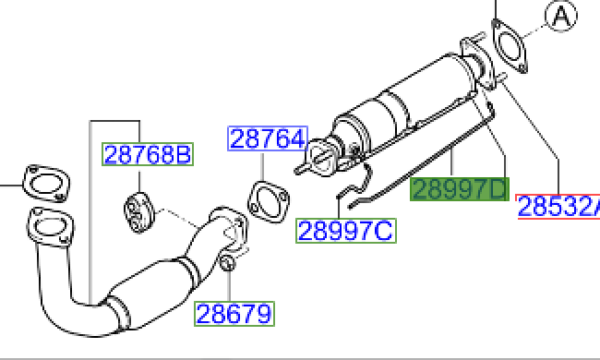 A

28768B

28764

28997D

28532A

28997C

28679