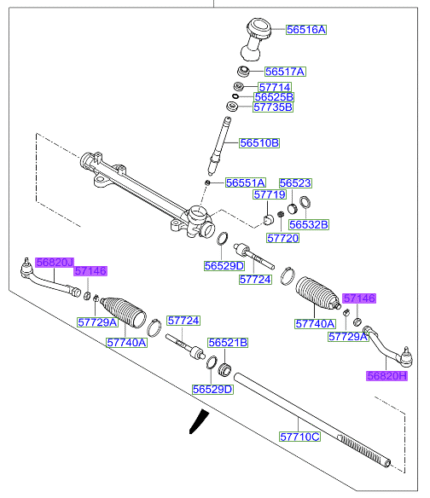 56516A
56517A
57714
56525B
57735B
56510B
56551A
56523
57719
56532B
57720
56529D
57724
56820J
57146
57729A
57740A
57724
56521B
56529D
57740A
57146
57729A
56820H
57710C