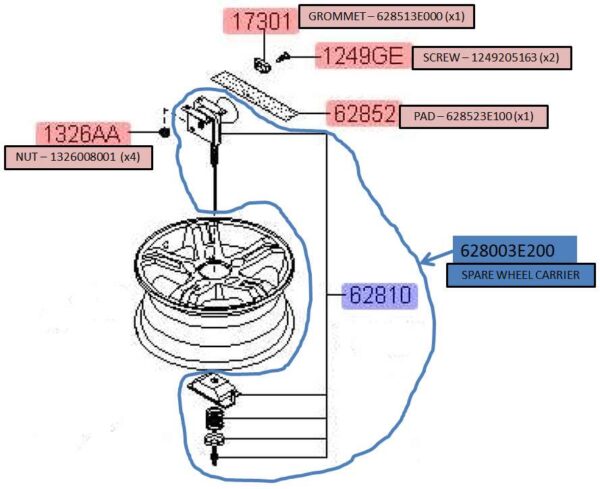 17301
GROMMET – 628513E000 (x1)

1249GE
SCREW – 1249205163 (x2)

62852
PAD – 628523E100 (x1)

1326AA
NUT – 1326008001 (x4)

628003E200
SPARE WHEEL CARRIER

62810