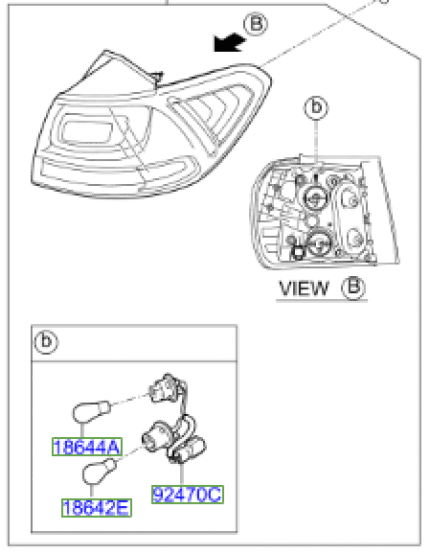 B

b

VIEW B

b

18644A

18642E

92470C