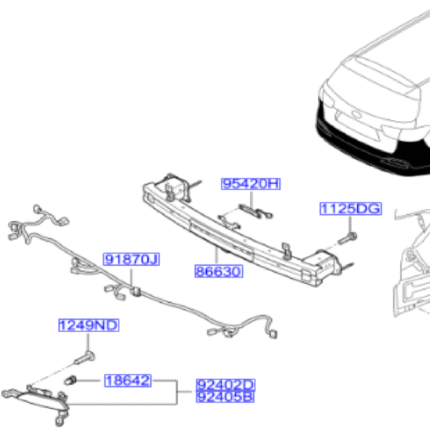 95420H
1125DG
91870J
86630
1249ND
18642
92402D
92405B