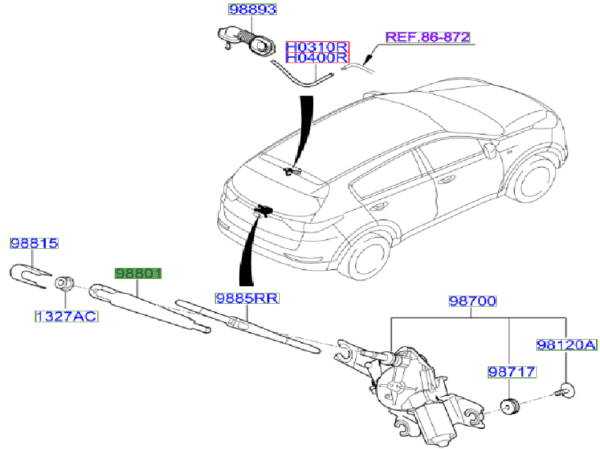 98893
H0310R
H0400R
REF.86-872
98815
98801
1327AC
9885RR
98700
98120A
98717