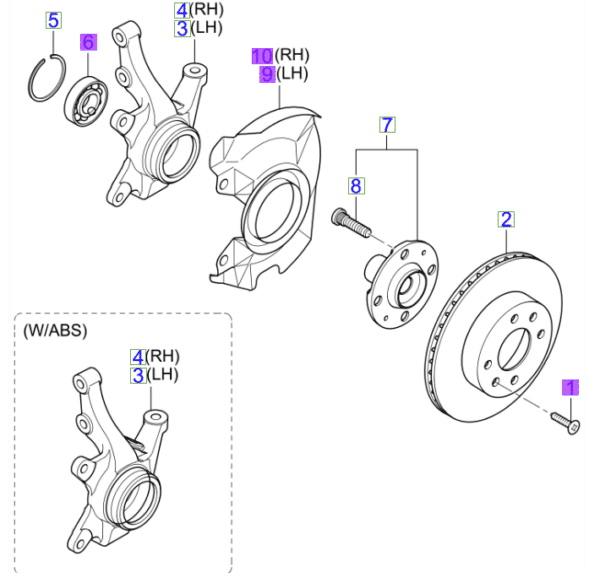 5
6
4(RH)
3(LH)
10(RH)
9(LH)
7
8
2
1
(W/ABS)
4(RH)
3(LH)