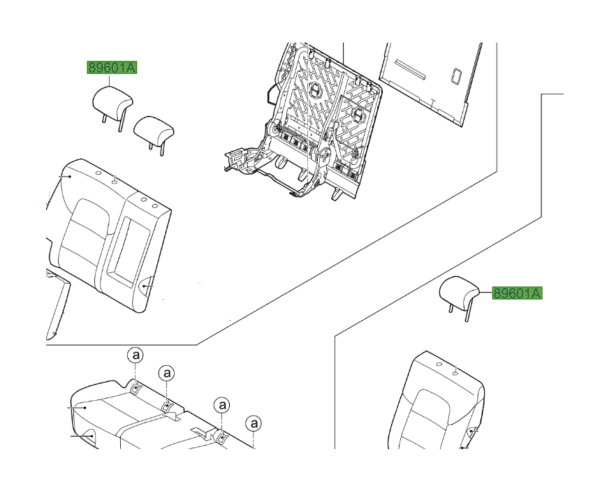 89601A

89601A

a
a
a
a