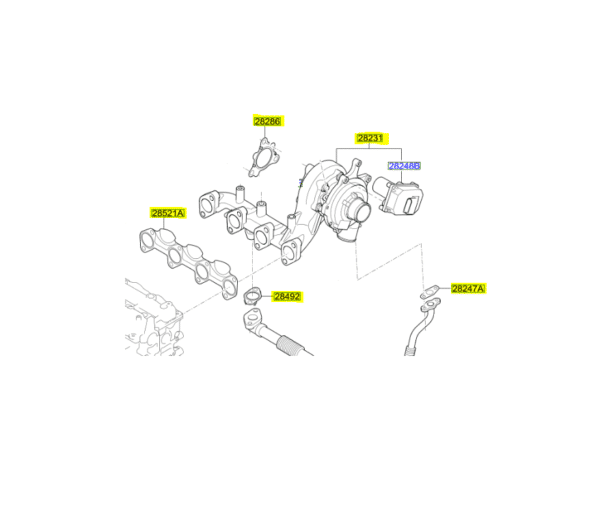 28286

28231

28248B

28521A

28492

28247A